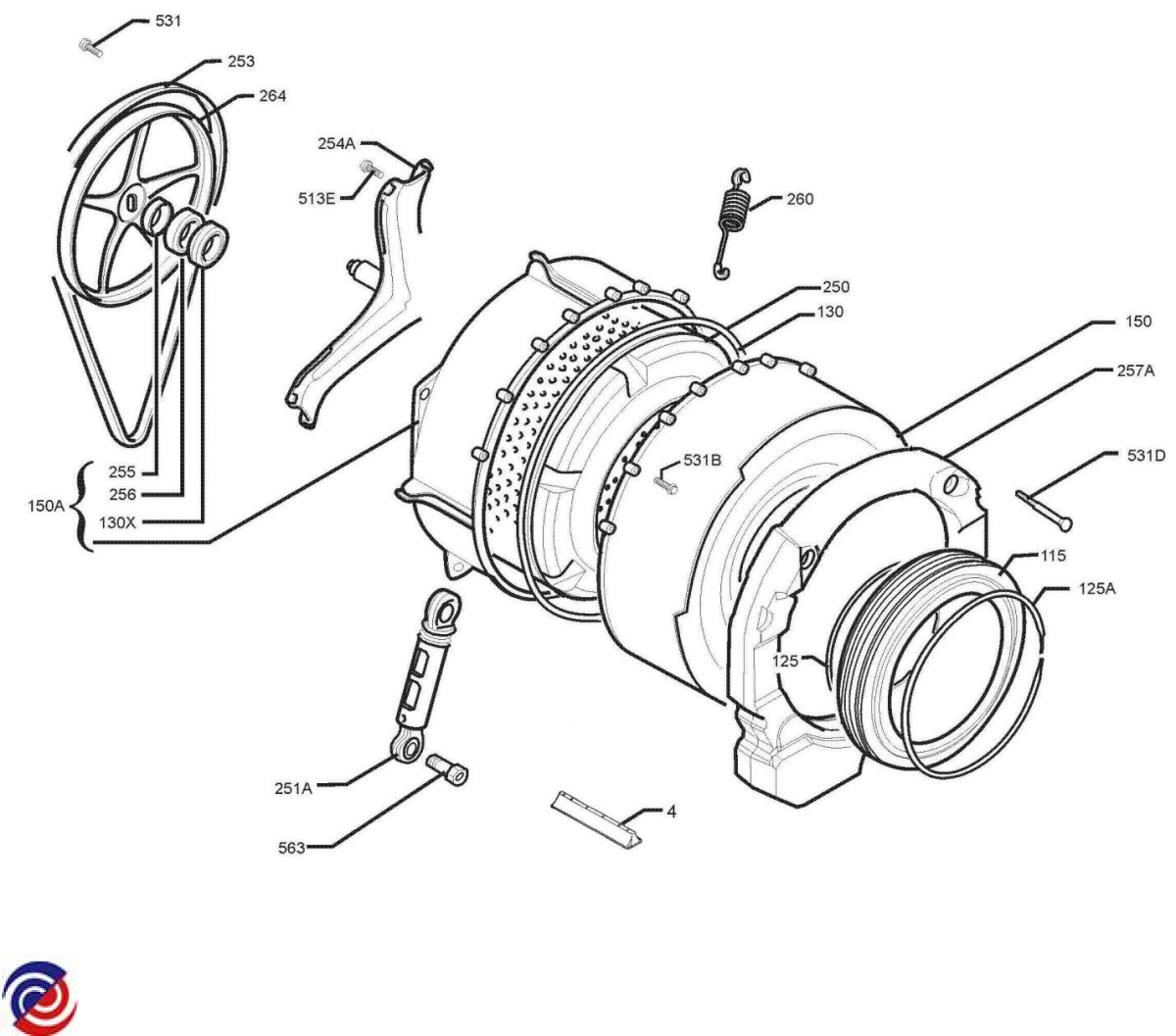 531
253
264
254A
513E
260
250
130
150
257A
531B
531D
255
256
150A
130X
115
125A
125
251A
563
4